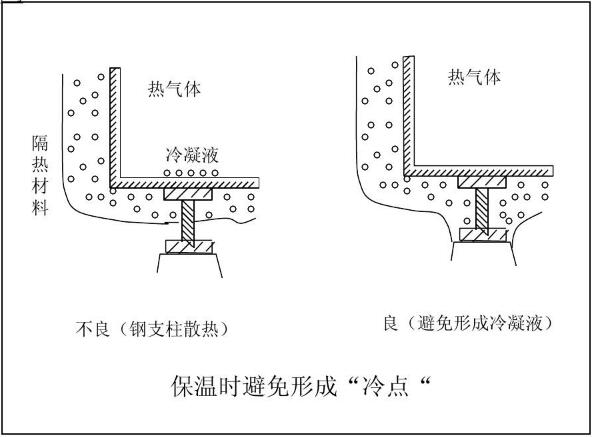 隔热材料

热气体

冷凝液

热气体

不良（钢支柱散热）

良（避免形成冷凝液）

保温时避免形成“冷点“